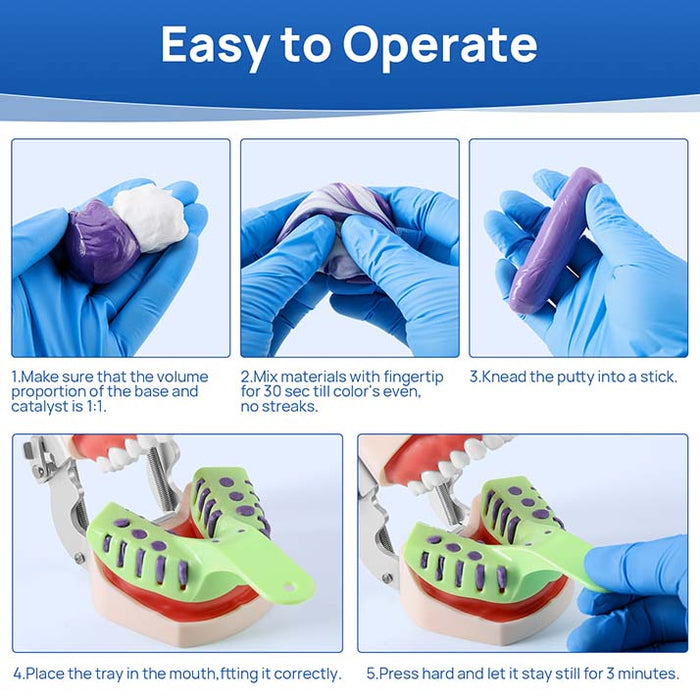 Easy to Operate

1.Make sure that the volume proportion of the base and catalyst is 1:1.

2.Mix materials with fingertip for 30 sec till color's even, no streaks.

3.Knead the putty into a stick.

4.Place the tray in the mouth,ftting it correctly.

5.Press hard and let it stay still for 3 minutes.