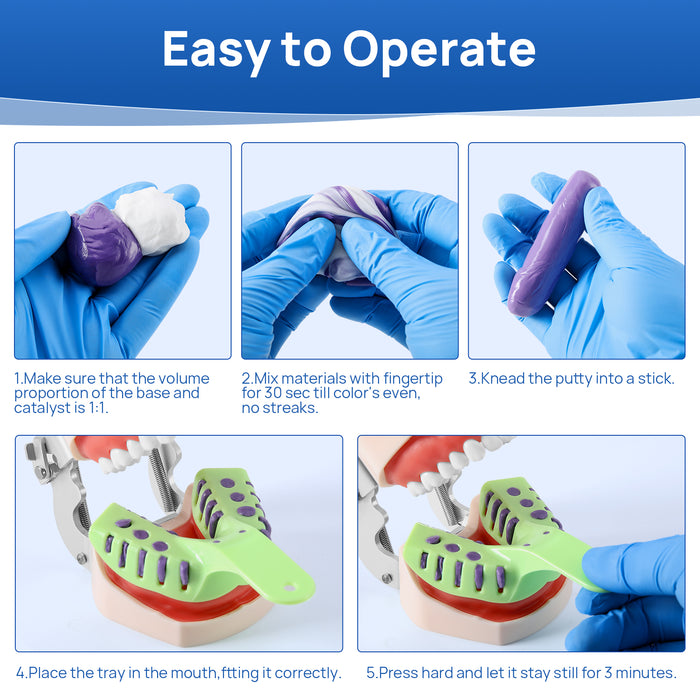 Easy to Operate

1.Make sure that the volume proportion of the base and catalyst is 1:1.

2.Mix materials with fingertip for 30 sec till color's even, no streaks.

3.Knead the putty into a stick.

4.Place the tray in the mouth,ftting it correctly.

5.Press hard and let it stay still for 3 minutes.