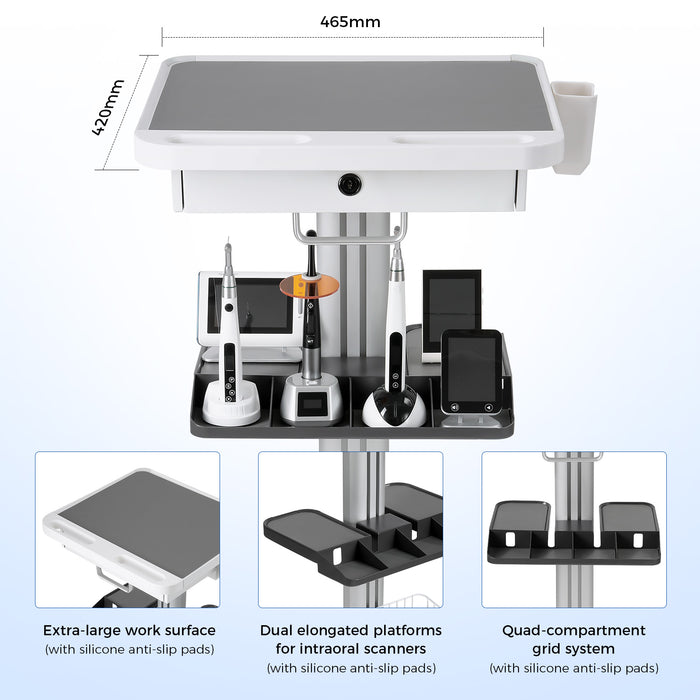 465mm

420mm

Extra-large work surface
(with silicone anti-slip pads)

Dual elongated platforms for intraoral scanners
(with silicone anti-slip pads)

Quad-compartment grid system
(with silicone anti-slip pads)